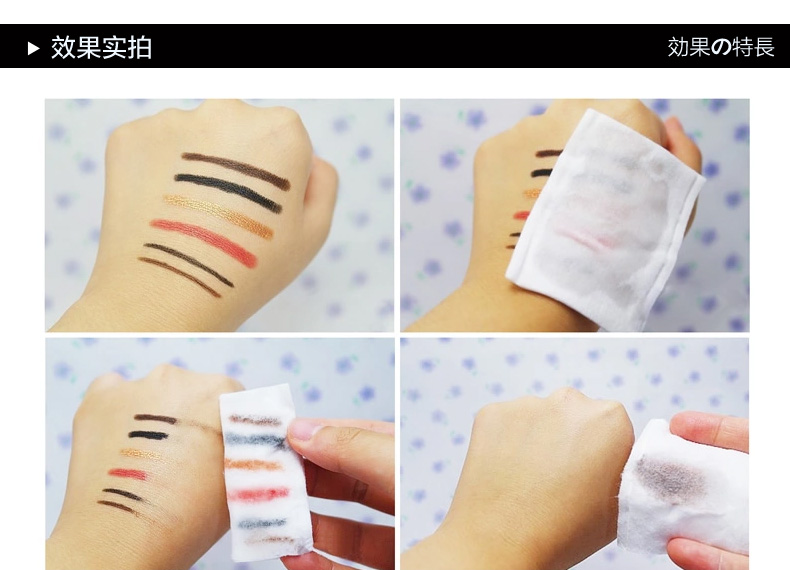 ▶ 效果实拍

効果の特長